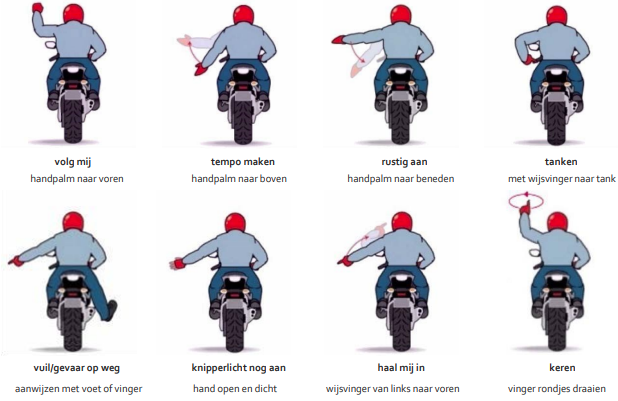 volg mij
handpalm naar voren

tempo maken
handpalm naar boven

rustig aan
handpalm naar beneden

tanken
met wijsvinger naar tank

vuil/gevaar op weg
aanwijzen met voet of vinger

knipperlicht nog aan
hand open en dicht

haal mij in
wijsvinger van links naar voren

keren
vinger rondjes draaien